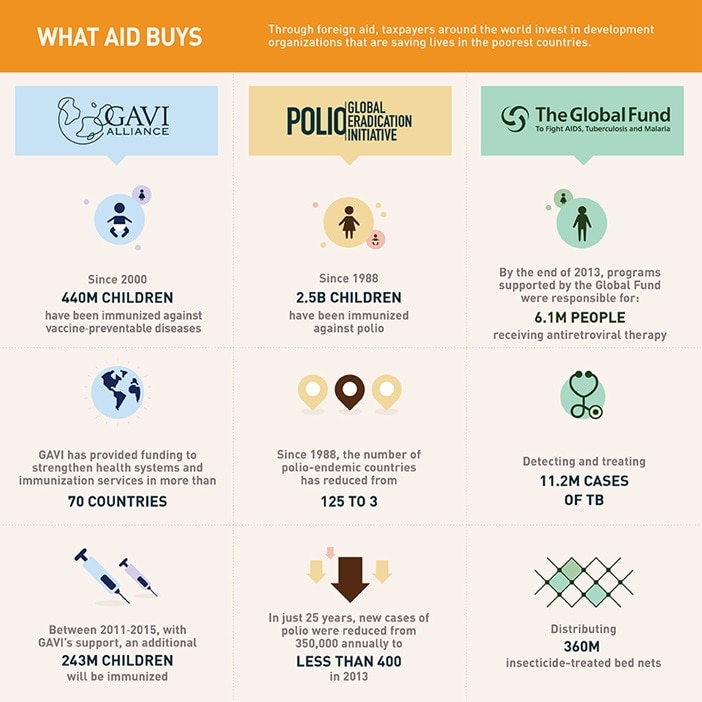 WHAT AID BUYS

Through foreign aid, taxpayers around the world invest in development organizations that are saving lives in the poorest countries.

GAVI ALLIANCE

Since 2000
440M CHILDREN
have been immunized against vaccine-preventable diseases

GAVI has provided funding to strengthen health systems and immunization services in more than
70 COUNTRIES

Between 2011-2015, with GAVI's support, an additional
243M CHILDREN
will be immunized

POLIO GLOBAL ERADICATION INITIATIVE

Since 1988
2.5B CHILDREN
have been immunized against polio

Since 1988, the number of polio-endemic countries has reduced from
125 TO 3

In just 25 years, new cases of polio were reduced from 350,000 annually to
LESS THAN 400
in 2013

The Global Fund
To Fight AIDS, Tuberculosis and Malaria

By the end of 2013, programs supported by the Global Fund were responsible for:
6.1M PEOPLE
receiving antiretroviral therapy

Detecting and treating
11.2M CASES OF TB

Distributing
360M
insecticide-treated bed nets